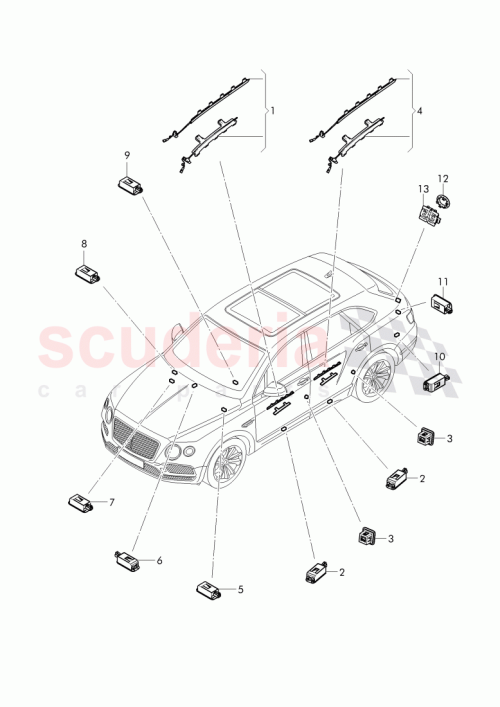 1
4
9
12
13
8
11
scuderia
car parts
10
3
2
7
3
6
2
5