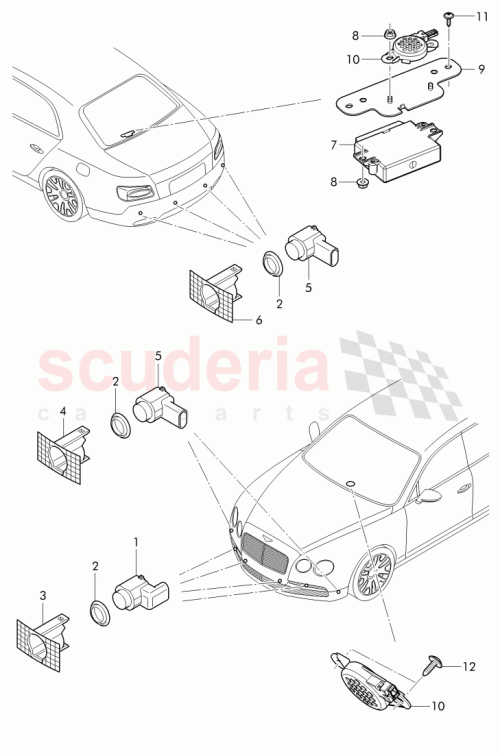 11
8
10
9
7
8
5
2
6
scuderia
car parts
5
2
4
1
2
3
12
10