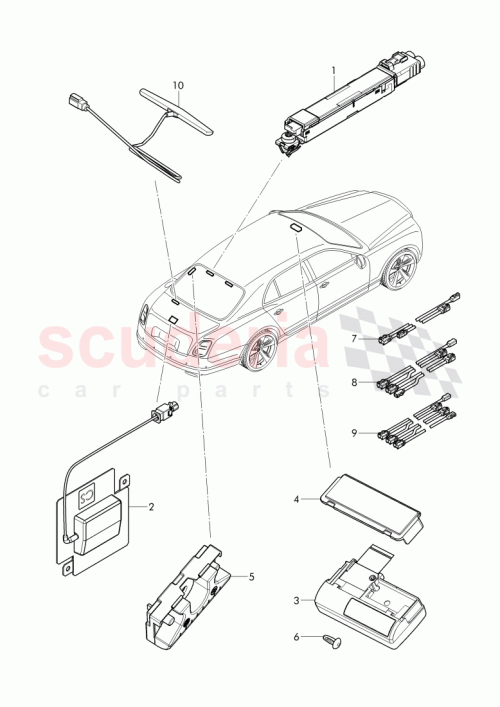 10

1

scuderia
car parts

7

8

9

2

4

5

3

6