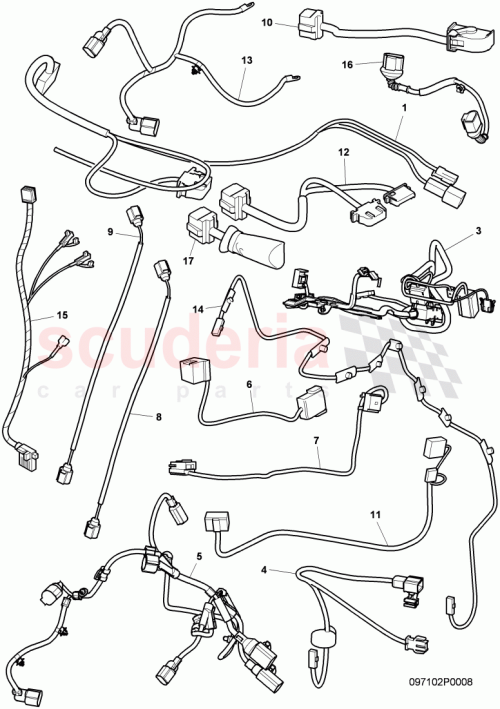 10
16
13
1
12
3
9
17
14
15
scuderia
car parts
6
8
7
11
5
4
097102P0008