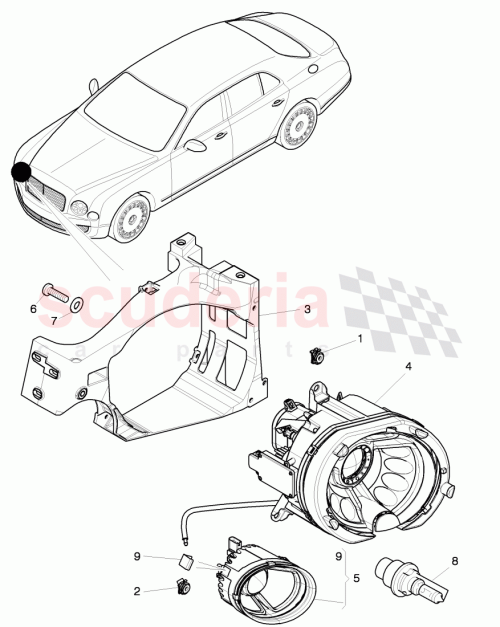 scuderia
car parts

6
7
3
1
4
9
9
5
8
2