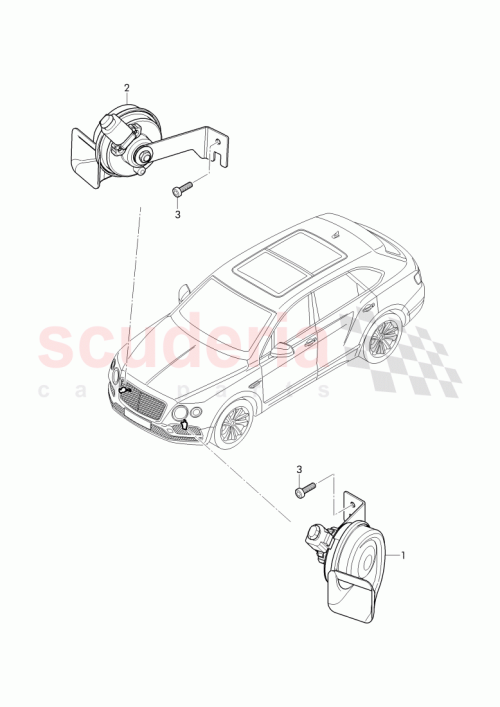 2

3

scuderia
car parts

3

1