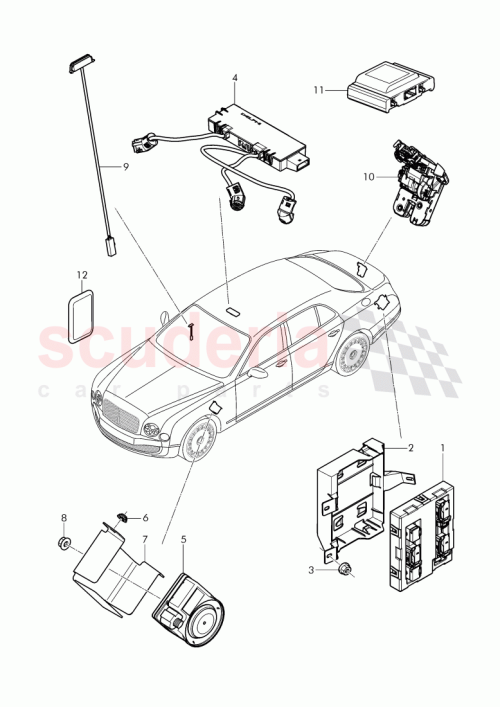 4
11
9
10
12
scuderia
car parts
2
1
8
6
7
5
3