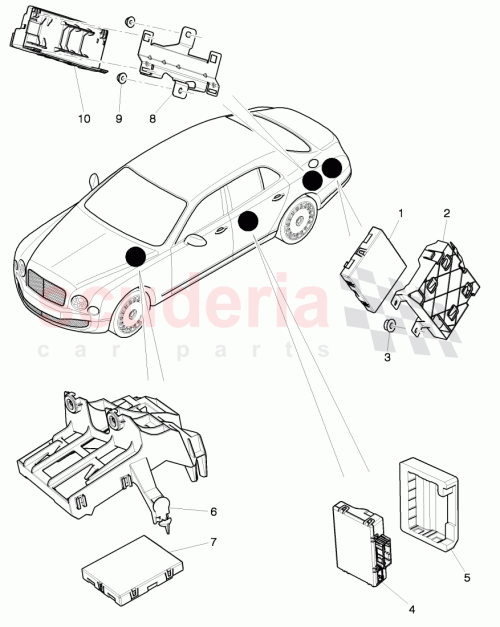 10
9
8
1
2
3
scuderia
car parts
6
7
5
4