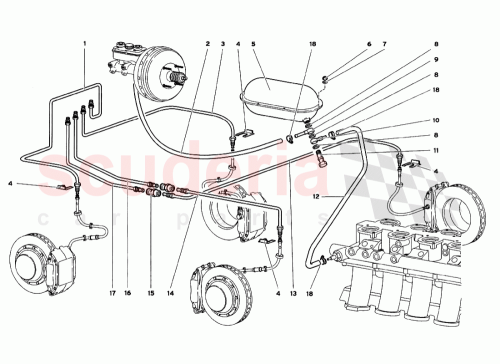 1
2
3
4
5
18
6
7
8
9
8
18
10
8
11
4
12
4
17
16
15
14
4
13
18

scuderia
car parts