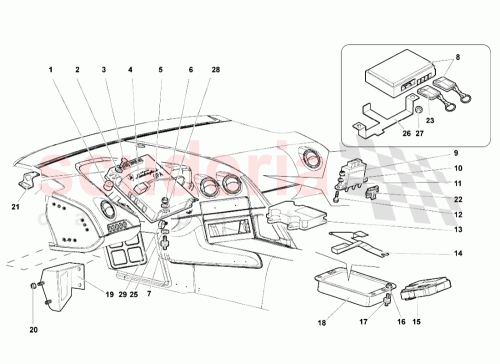 1
2
3
4
5
6
28
8
23
26
27
9
10
11
22
12
13
14
21
19
29
25
7
20
18
17
16
15
scuderia