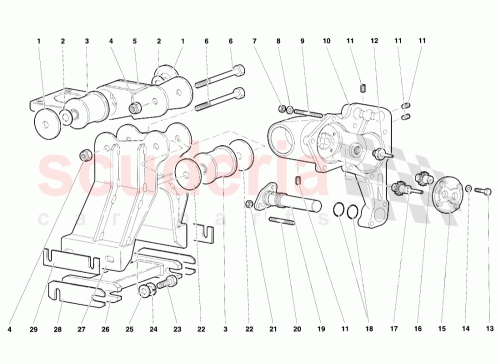 1 2 3 4 5 2 1 6 6 7 8 9 10 11 12 11 11

scuderia
car parts

4 29 28 27 26 25 24 23 22 3 22 21 20 19 11 18 17 16 15 14 13