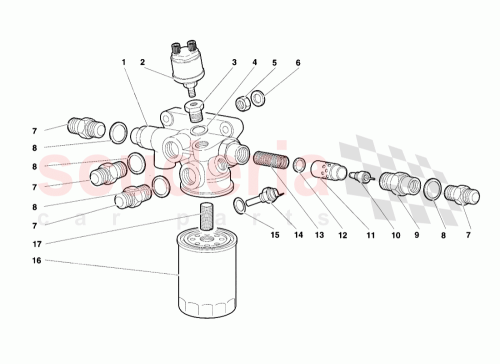 1
2
3
4
5
6
7
8
8
7
8
7
17
16
15
14
13
12
11
10
9
8
7
scuderia
car parts