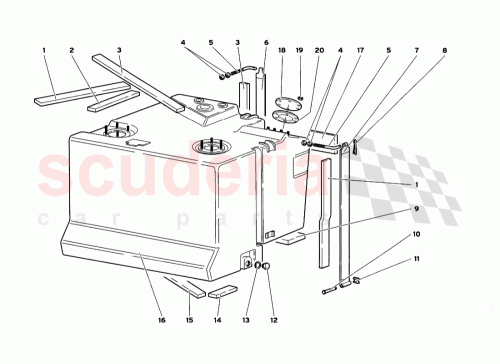 1 2 3 4 5 3 6 18 19 20 4 17 5 7 8

scuderia
car parts

1
9
10
11

16 15 14 13 12