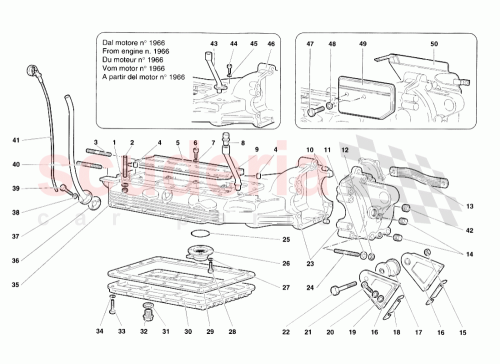 Dal motore n° 1966
From engine n. 1966
Du moteur n° 1966
Vom motor n° 1966
A partir del motor n° 1966

43 44 45 46

47 48 49 50

scuderia
car parts

41
40
39
38
37
36
35
3 1 2 4 5 6 7 8 9 4
10 11 12
13
42
14
25
26
27
23
24
34 33 32 31 30 29 28
22 21 20 19 16 18 17 16 15