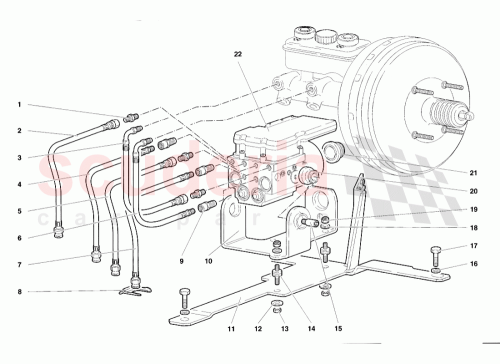 22

1

2

3

4

5

6

7

8

9

10

11

12

13

14

15

16

17

18

19

20

21

scuderia

car parts