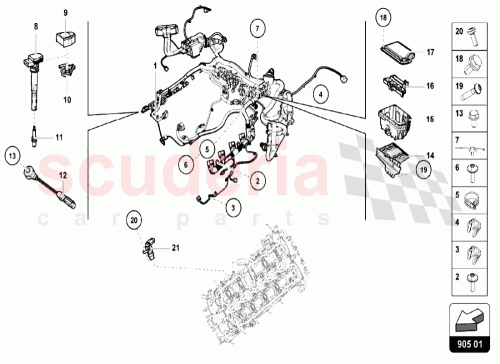 9
8
10
11
13
12
1
7
4
5
6
2
3
20
21
18
17
16
15
14
19
scuderia
car parts
20
18
19
13
7
6
5
4
3
2
905 01